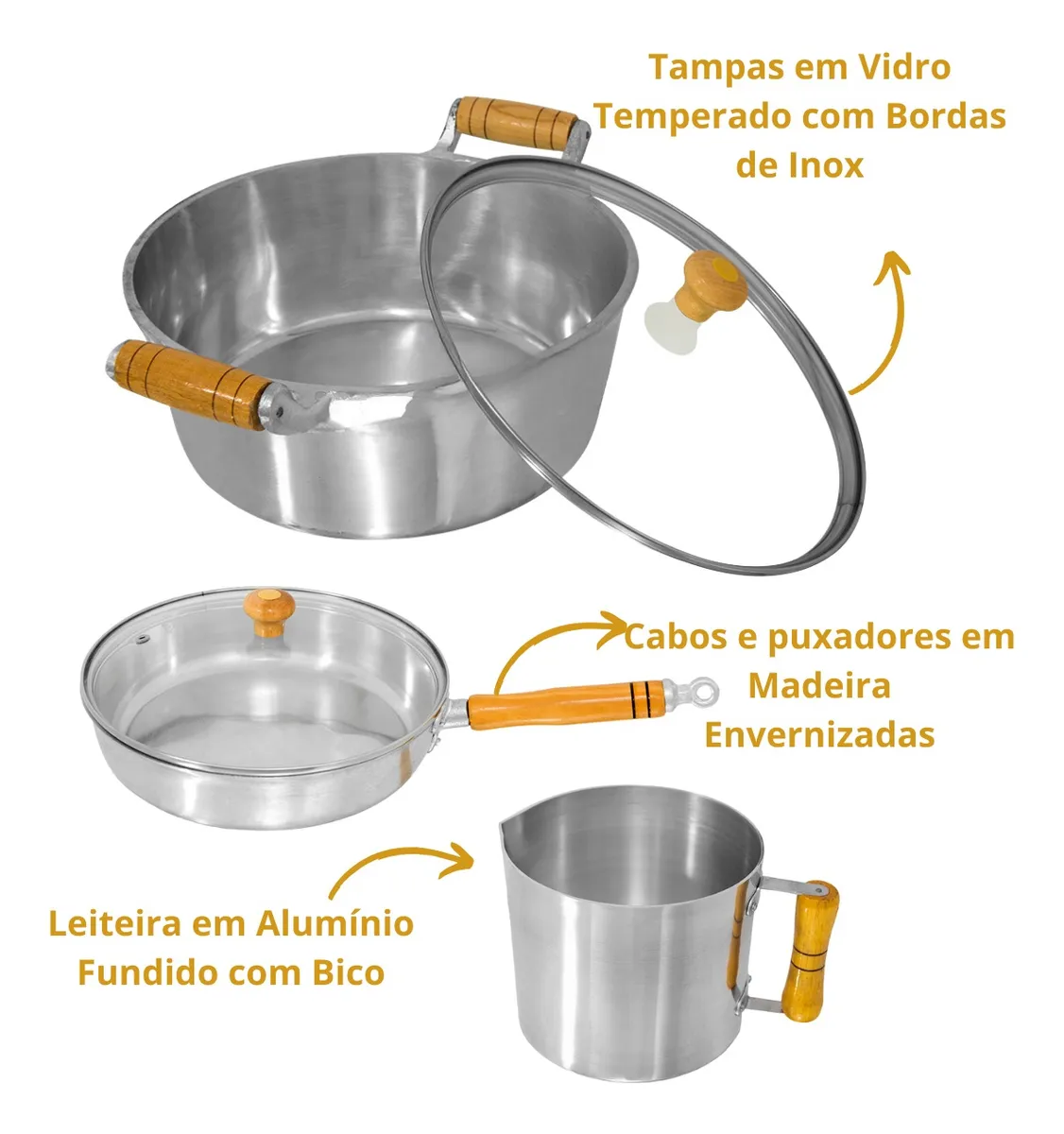 Tampas em Vidro Temperado com Bordas de Inox

Cabos e puxadores em Madeira Envernizadas

Leiteira em Alumínio Fundido com Bico